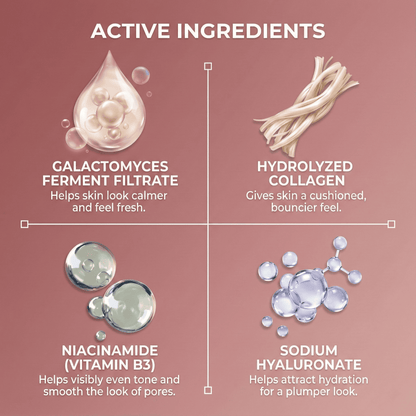 ACTIVE INGREDIENTS

GALACTOMYCES FERMENT FILTRATE
Helps skin look calmer and feel fresh.

HYDROLYZED COLLAGEN
Gives skin a cushioned, bouncier feel.

NIACINAMIDE (VITAMIN B3)
Helps visibly even tone and smooth the look of pores.

SODIUM HYALURONATE
Helps attract hydration for a plumper look.